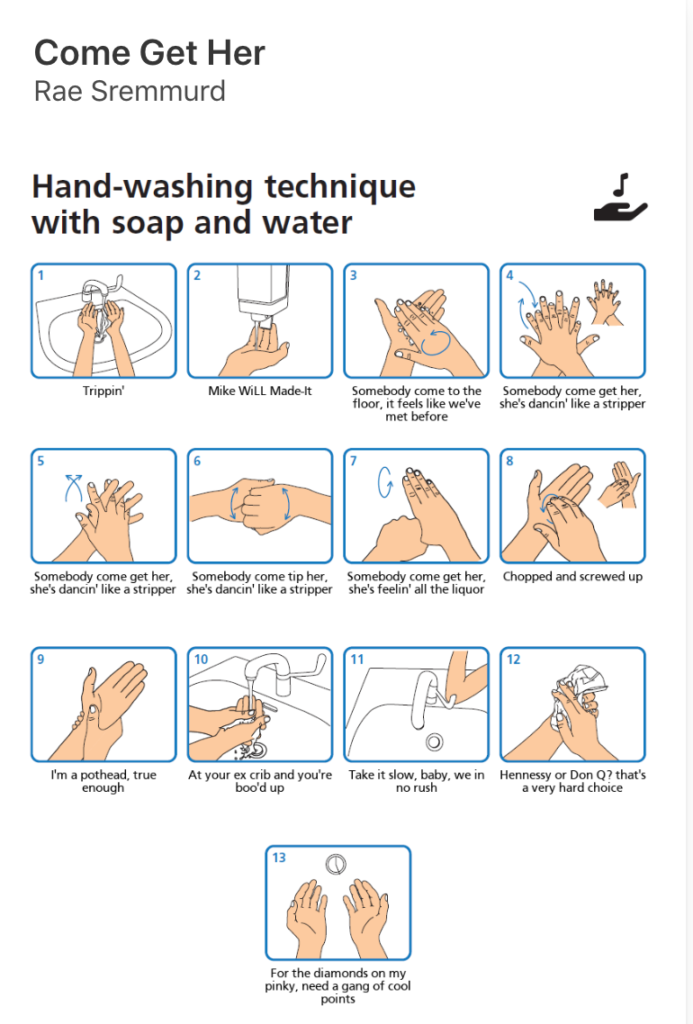 Come Get Her
Rae Sremmurd

Hand-washing technique with soap and water

1
Trippin'

2
Mike WiLL Made-It

3
Somebody come to the floor, it feels like we've met before

4
Somebody come get her, she's dancin' like a stripper

5
Somebody come get her, she's dancin' like a stripper

6
Somebody come tip her, she's dancin' like a stripper

7
Somebody come get her, she's feelin' all the liquor

8
Chopped and screwed up

9
I'm a pothead, true enough

10
At your ex crib and you're boo'd up

11
Take it slow, baby, we in no rush

12
Hennessy or Don Q? that's a very hard choice

13
For the diamonds on my pinky, need a gang of cool points