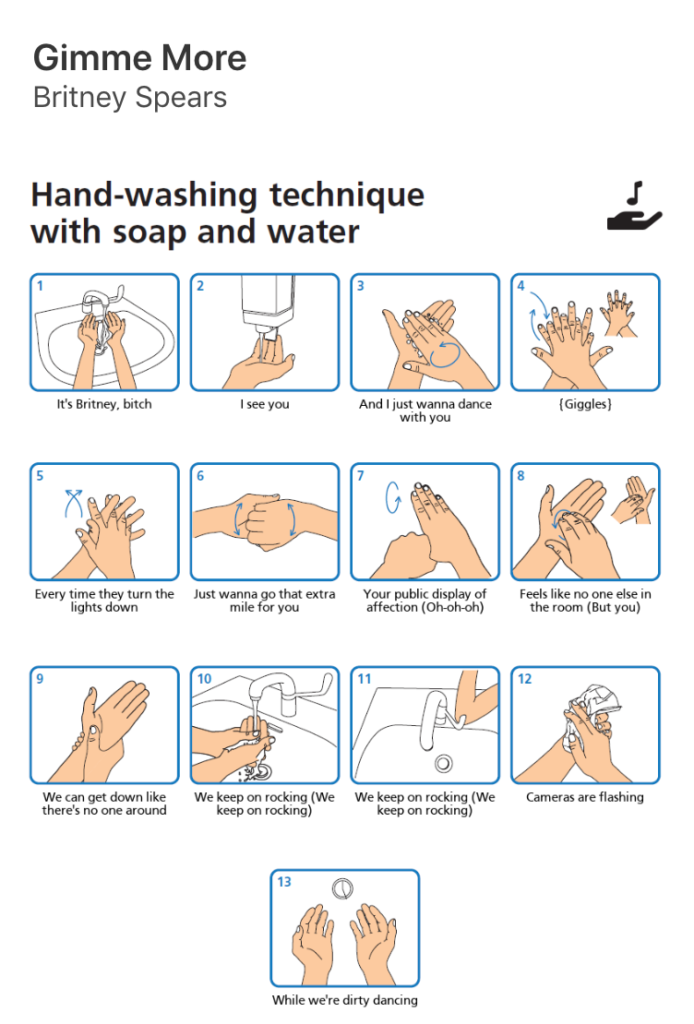 Gimme More
Britney Spears

Hand-washing technique with soap and water

1
It's Britney, bitch

2
I see you

3
And I just wanna dance with you

4
{Giggles}

5
Every time they turn the lights down

6
Just wanna go that extra mile for you

7
Your public display of affection (Oh-oh-oh)

8
Feels like no one else in the room (But you)

9
We can get down like there's no one around

10
We keep on rocking (We keep on rocking)

11
We keep on rocking (We keep on rocking)

12
Cameras are flashing

13
While we're dirty dancing