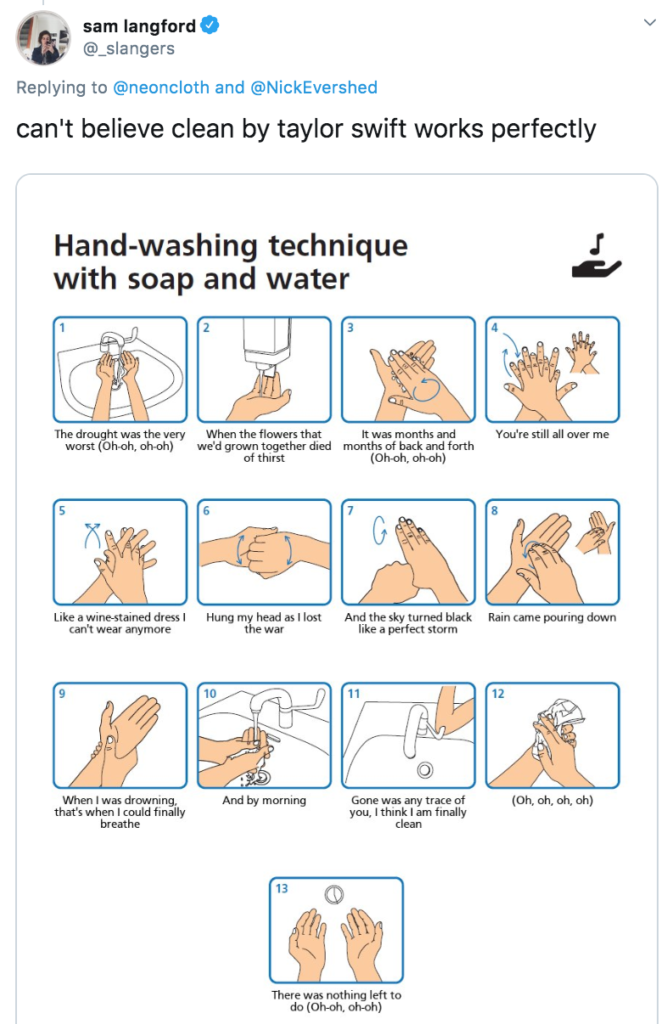 sam langford
@_slangers

Replying to @neoncloth and @NickEvershed

can't believe clean by taylor swift works perfectly

Hand-washing technique with soap and water

1
The drought was the very worst (Oh-oh, oh-oh)

2
When the flowers that we'd grown together died of thirst

3
It was months and months of back and forth (Oh-oh, oh-oh)

4
You're still all over me

5
Like a wine-stained dress I can't wear anymore

6
Hung my head as I lost the war

7
And the sky turned black like a perfect storm

8
Rain came pouring down

9
When I was drowning, that's when I could finally breathe

10
And by morning

11
Gone was any trace of you, I think I am finally clean

12
(Oh, oh, oh, oh)

13
There was nothing left to do (Oh-oh, oh-oh)