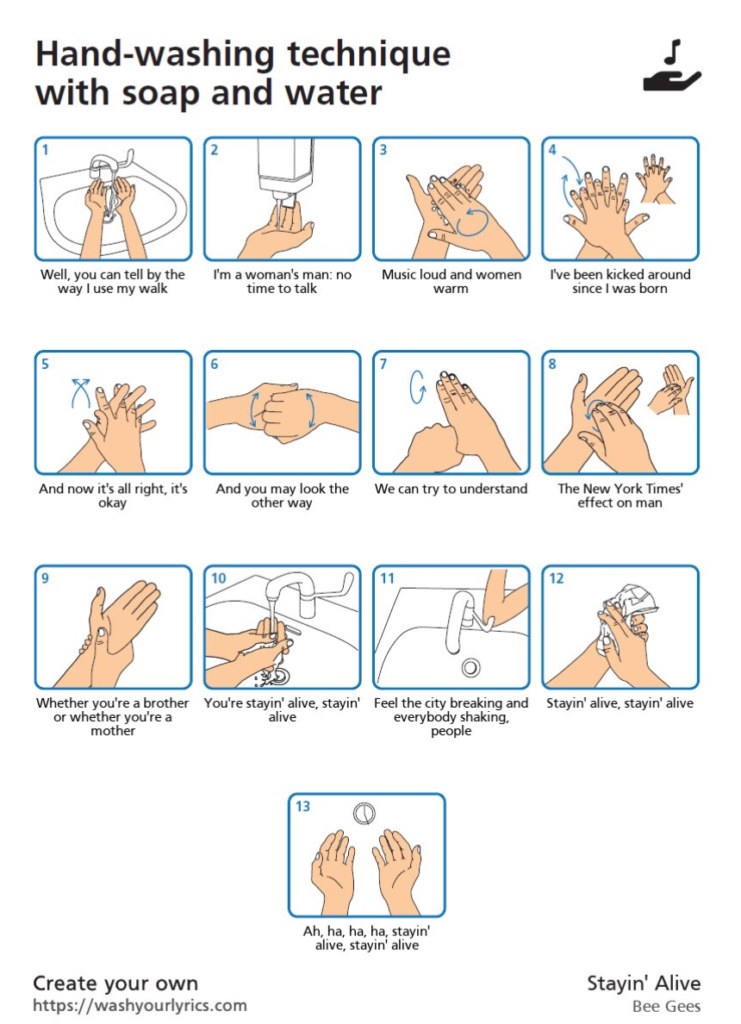 Hand-washing technique with soap and water

1
Well, you can tell by the way I use my walk

2
I'm a woman's man: no time to talk

3
Music loud and women warm

4
I've been kicked around since I was born

5
And now it's all right, it's okay

6
And you may look the other way

7
We can try to understand

8
The New York Times' effect on man

9
Whether you're a brother or whether you're a mother

10
You're stayin' alive, stayin' alive

11
Feel the city breaking and everybody shaking, people

12
Stayin' alive, stayin' alive

13
Ah, ha, ha, ha, stayin' alive, stayin' alive

Create your own
https://washyourlyrics.com

Stayin' Alive
Bee Gees