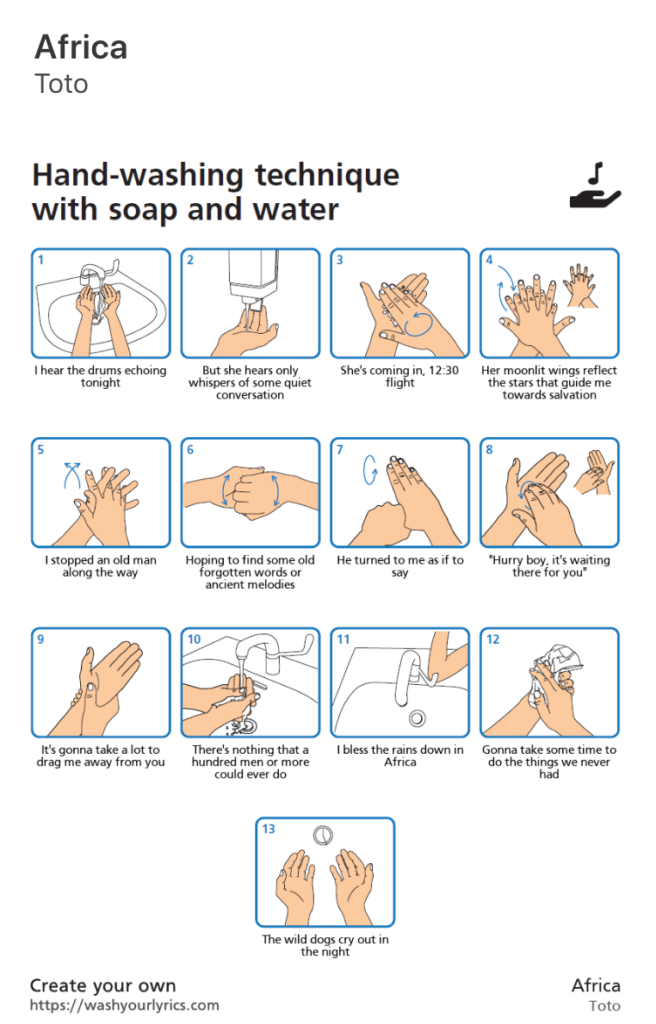 Africa
Toto

Hand-washing technique with soap and water

1
I hear the drums echoing tonight

2
But she hears only whispers of some quiet conversation

3
She's coming in, 12:30 flight

4
Her moonlit wings reflect the stars that guide me towards salvation

5
I stopped an old man along the way

6
Hoping to find some old forgotten words or ancient melodies

7
He turned to me as if to say

8
"Hurry boy, it's waiting there for you"

9
It's gonna take a lot to drag me away from you

10
There's nothing that a hundred men or more could ever do

11
I bless the rains down in Africa

12
Gonna take some time to do the things we never had

13
The wild dogs cry out in the night

Create your own
https://washyourlyrics.com

Africa
Toto