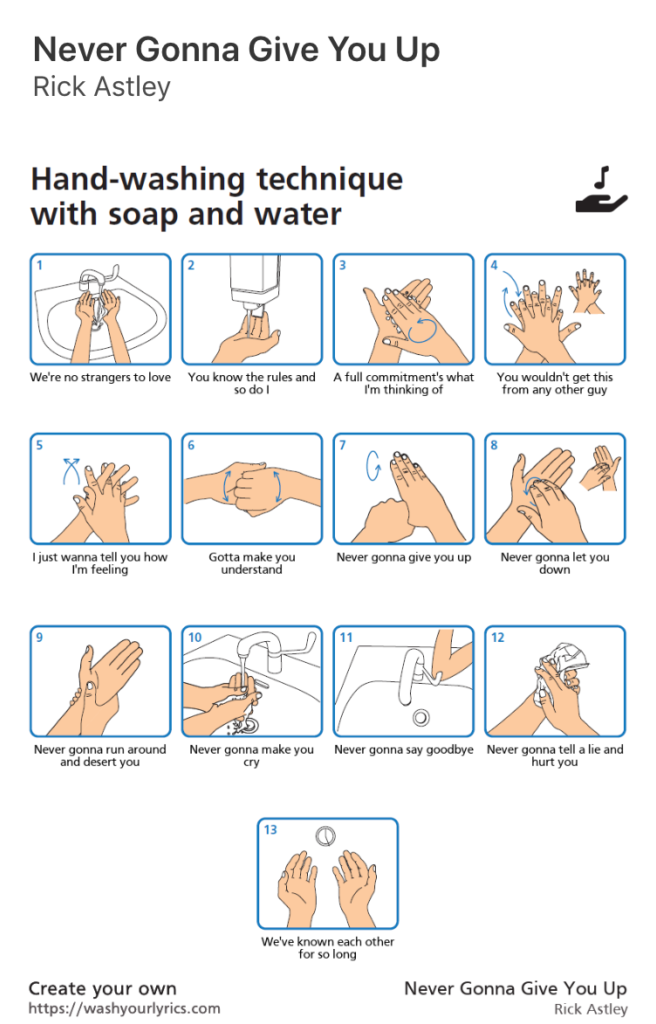 Never Gonna Give You Up
Rick Astley

Hand-washing technique with soap and water

1
We're no strangers to love

2
You know the rules and so do I

3
A full commitment's what I'm thinking of

4
You wouldn't get this from any other guy

5
I just wanna tell you how I'm feeling

6
Gotta make you understand

7
Never gonna give you up

8
Never gonna let you down

9
Never gonna run around and desert you

10
Never gonna make you cry

11
Never gonna say goodbye

12
Never gonna tell a lie and hurt you

13
We've known each other for so long

Create your own
https://washyourlyrics.com

Never Gonna Give You Up
Rick Astley